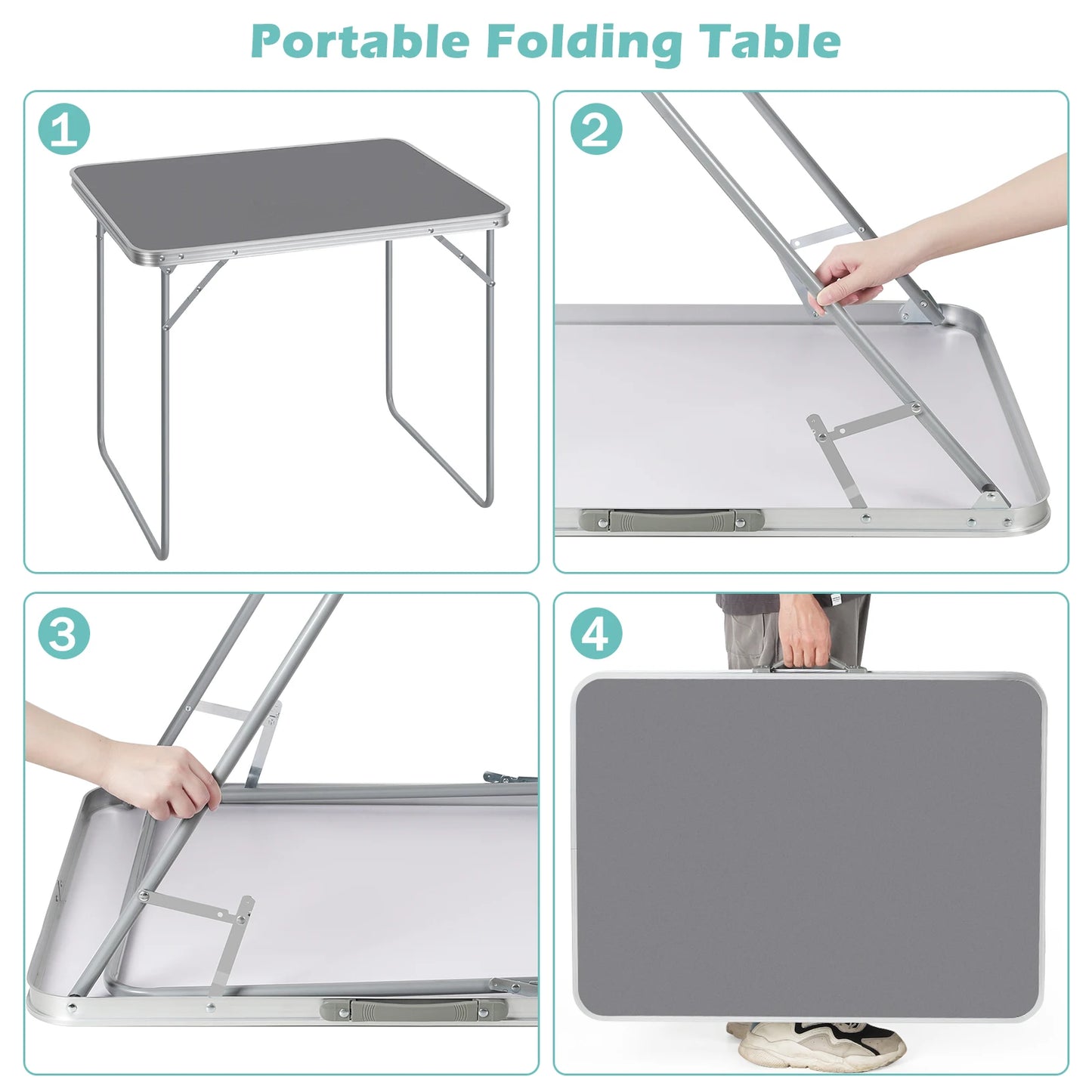 Portable Folding Table

1

2

3

4